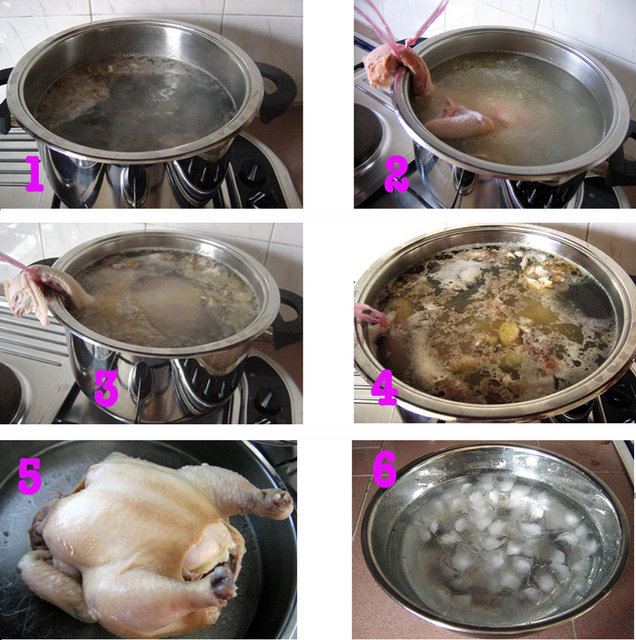 1
2
3
4
5
6