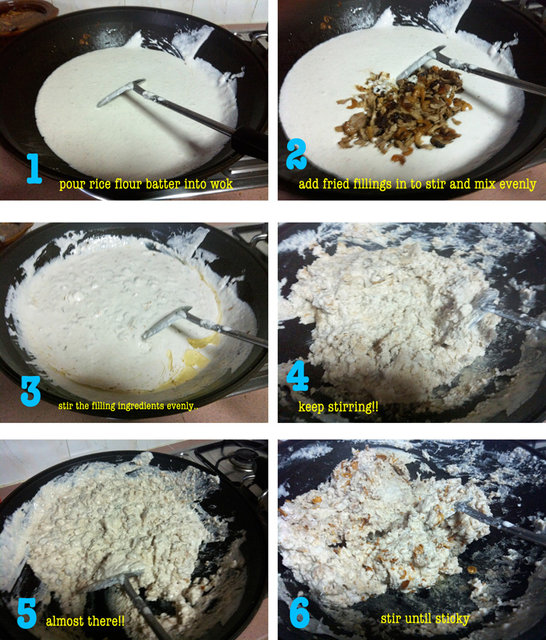 1 pour rice flour batter into wok

2 add fried fillings in to stir and mix evenly

3 stir the filling ingredients evenly..

4 keep stirring!!

5 almost there!!

6 stir until sticky