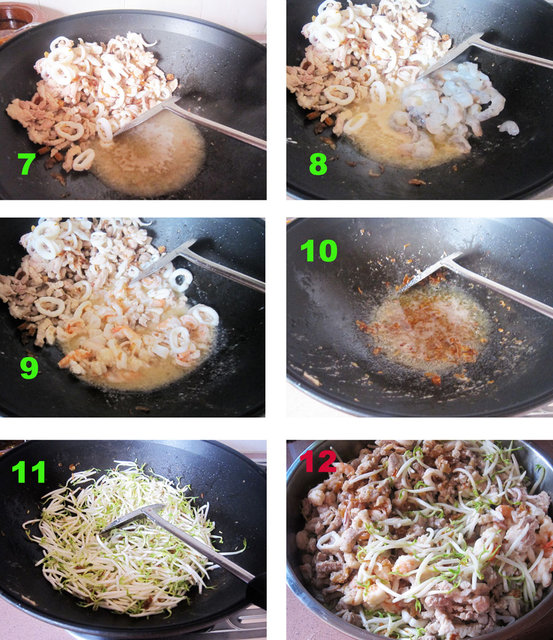 7

8

9

10

11

12